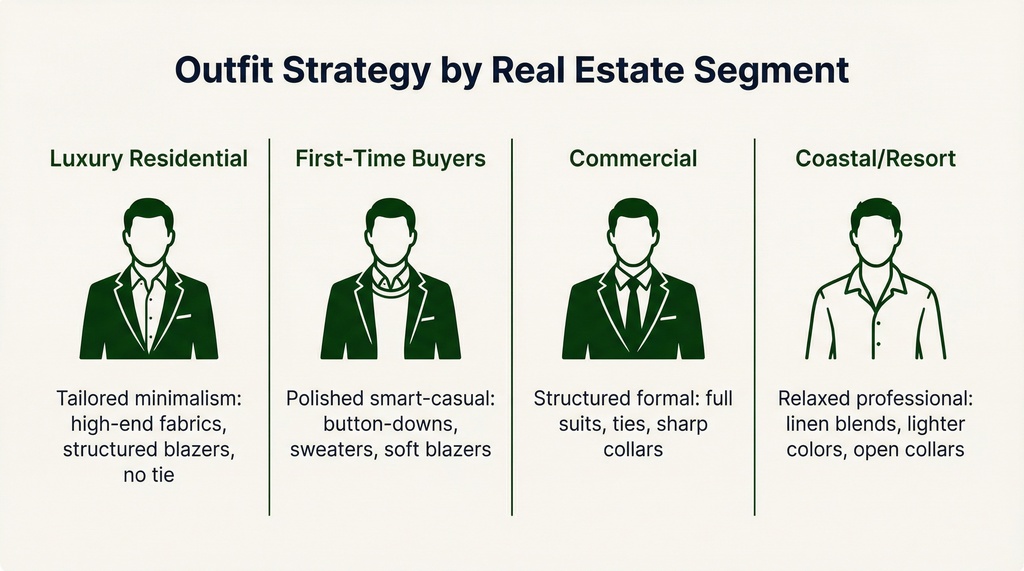 Outfit Strategy by Real Estate Segment

Luxury Residential

Tailored minimalism: high-end fabrics, structured blazers, no tie

First-Time Buyers

Polished smart-casual: button-downs, sweaters, soft blazers

Commercial

Structured formal: full suits, ties, sharp collars

Coastal/Resort

Relaxed professional: linen blends, lighter colors, open collars