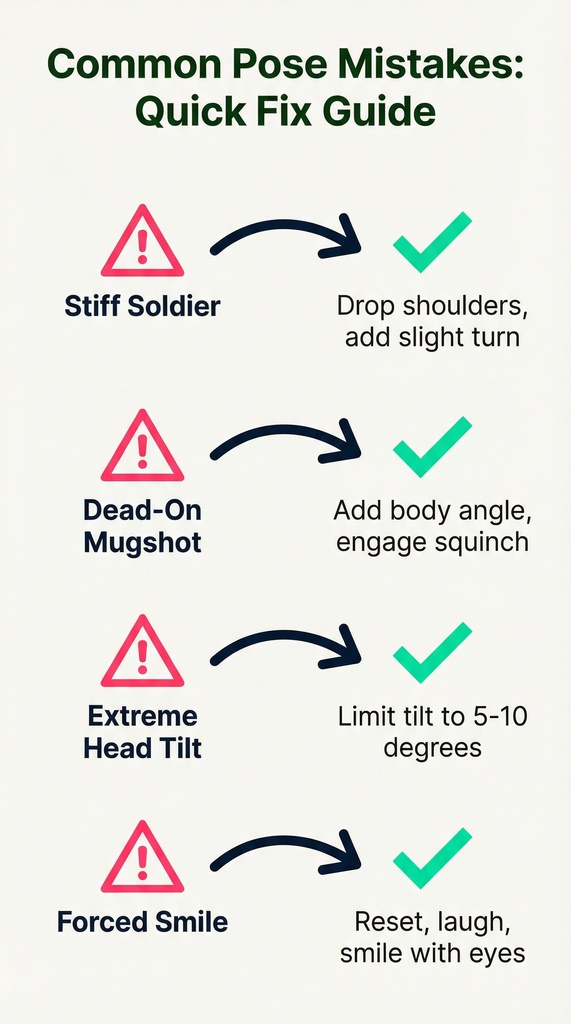 Common Pose Mistakes: Quick Fix Guide

Stiff Soldier

Drop shoulders, add slight turn

Dead-On Mugshot

Add body angle, engage squinch

Extreme Head Tilt

Limit tilt to 5-10 degrees

Forced Smile

Reset, laugh, smile with eyes